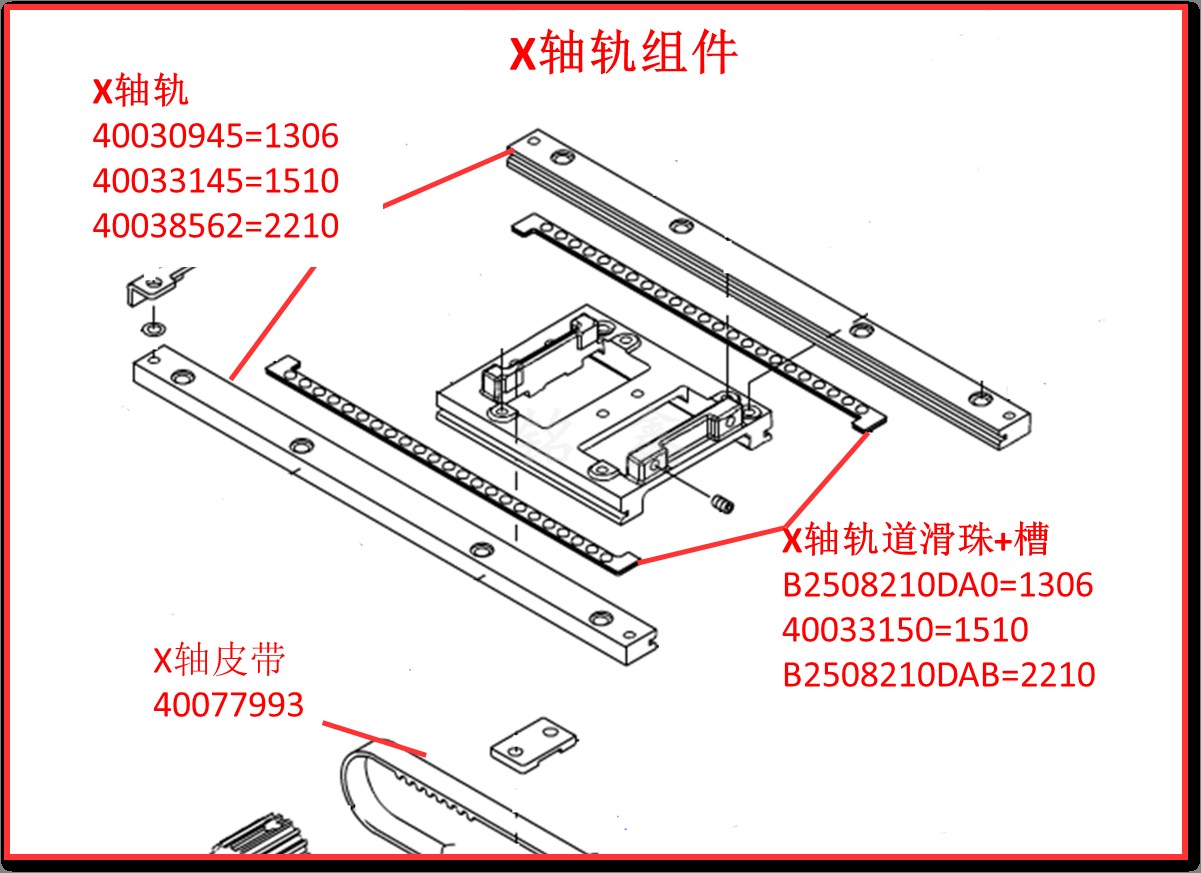 X轴轨组件

X轴轨
40030945=1306
40033145=1510
40038562=2210

X轴轨道滑珠+槽
B2508210DA0=1306
40033150=1510
B2508210DAB=2210

X轴皮带
40077993